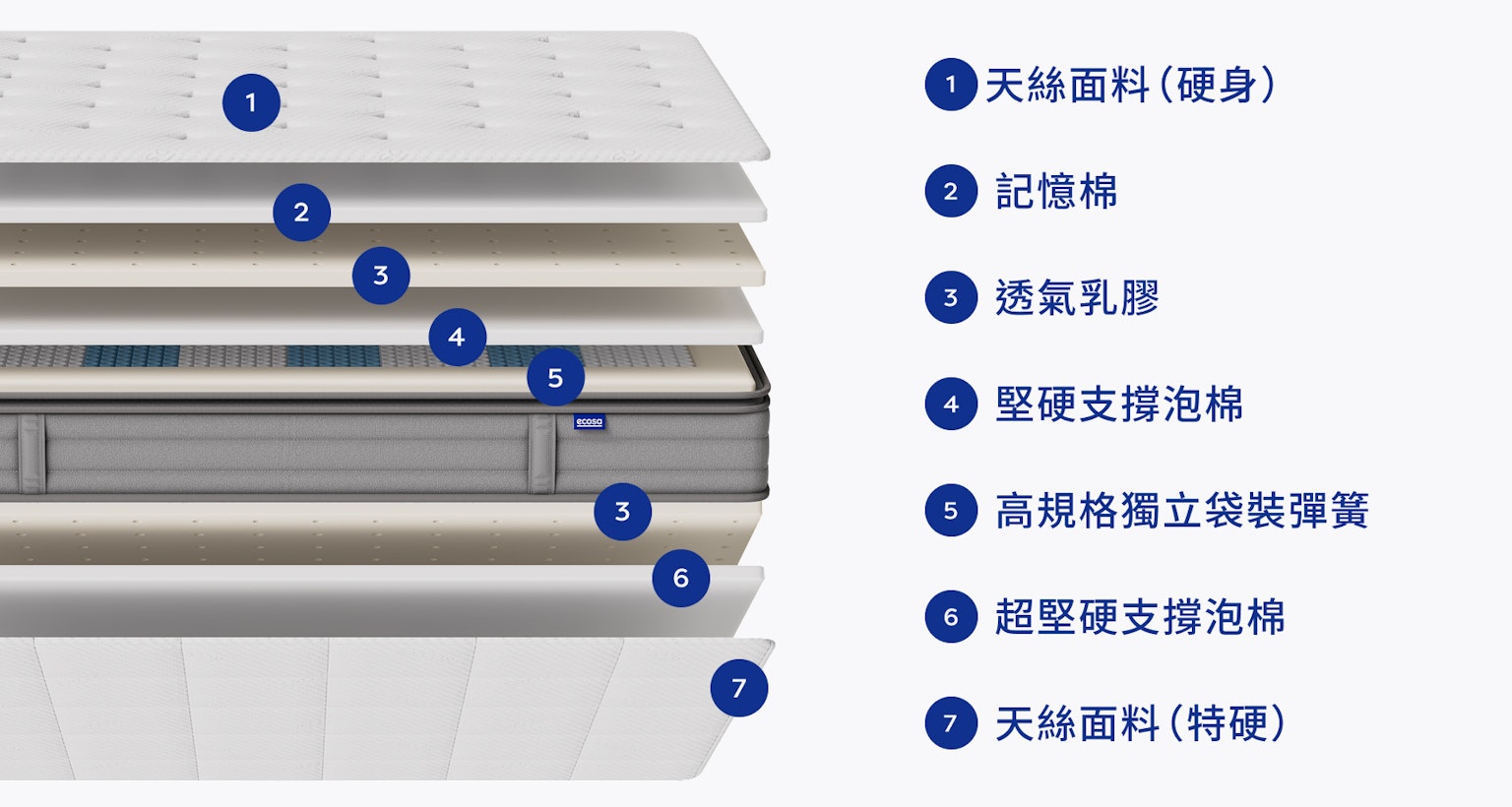 1
2
3
4
5
ecosa
3
6
7

1 天絲面料(硬身)

2 記憶棉

3 透氣乳膠

4 堅硬支撐泡棉

5 高規格獨立袋裝彈簧

6 超堅硬支撐泡棉

7 天絲面料(特硬)