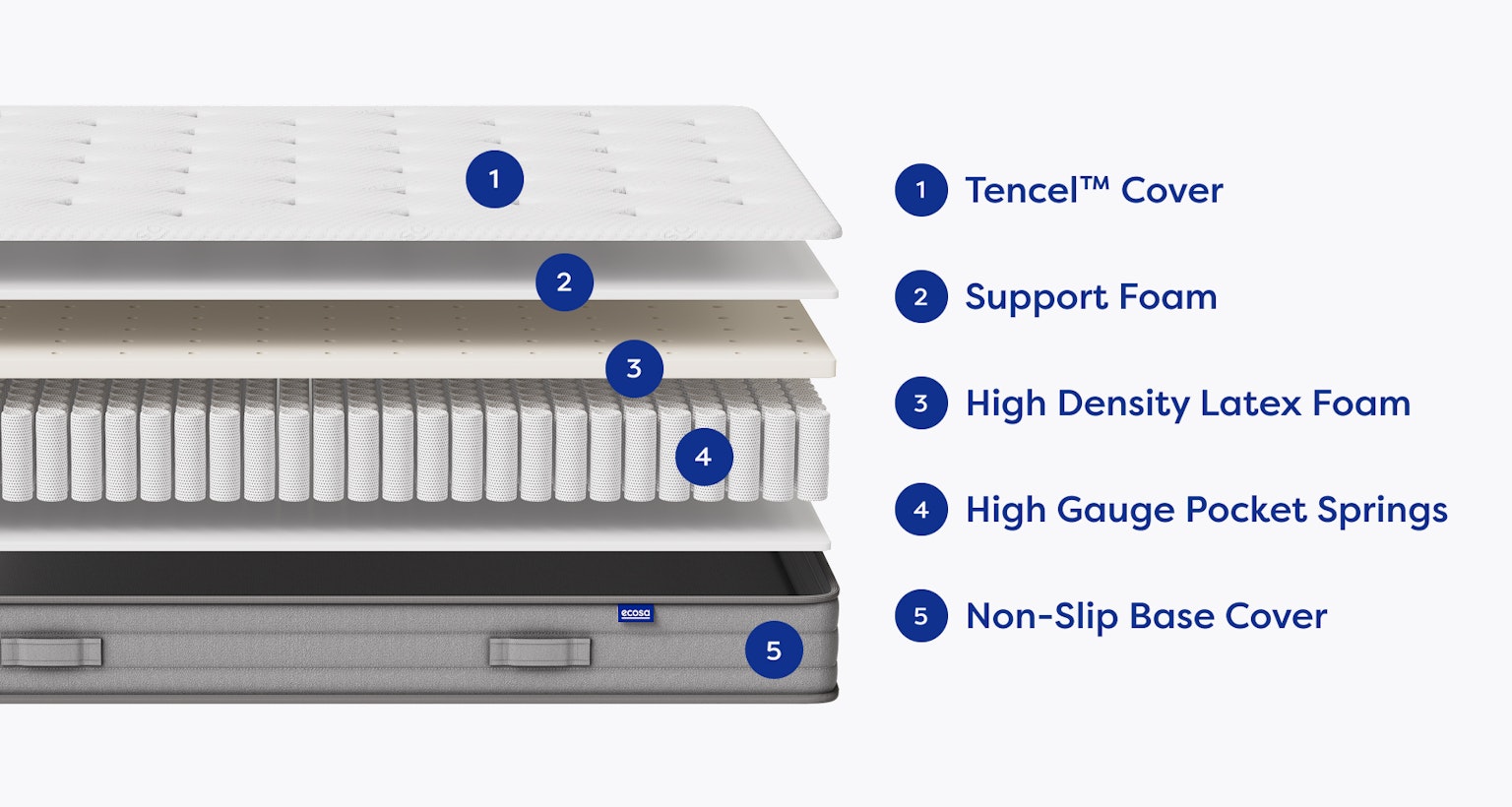 1
2
3
4
ecosa
5

1 Tencel™ Cover

2 Support Foam

3 High Density Latex Foam

4 High Gauge Pocket Springs

5 Non-Slip Base Cover