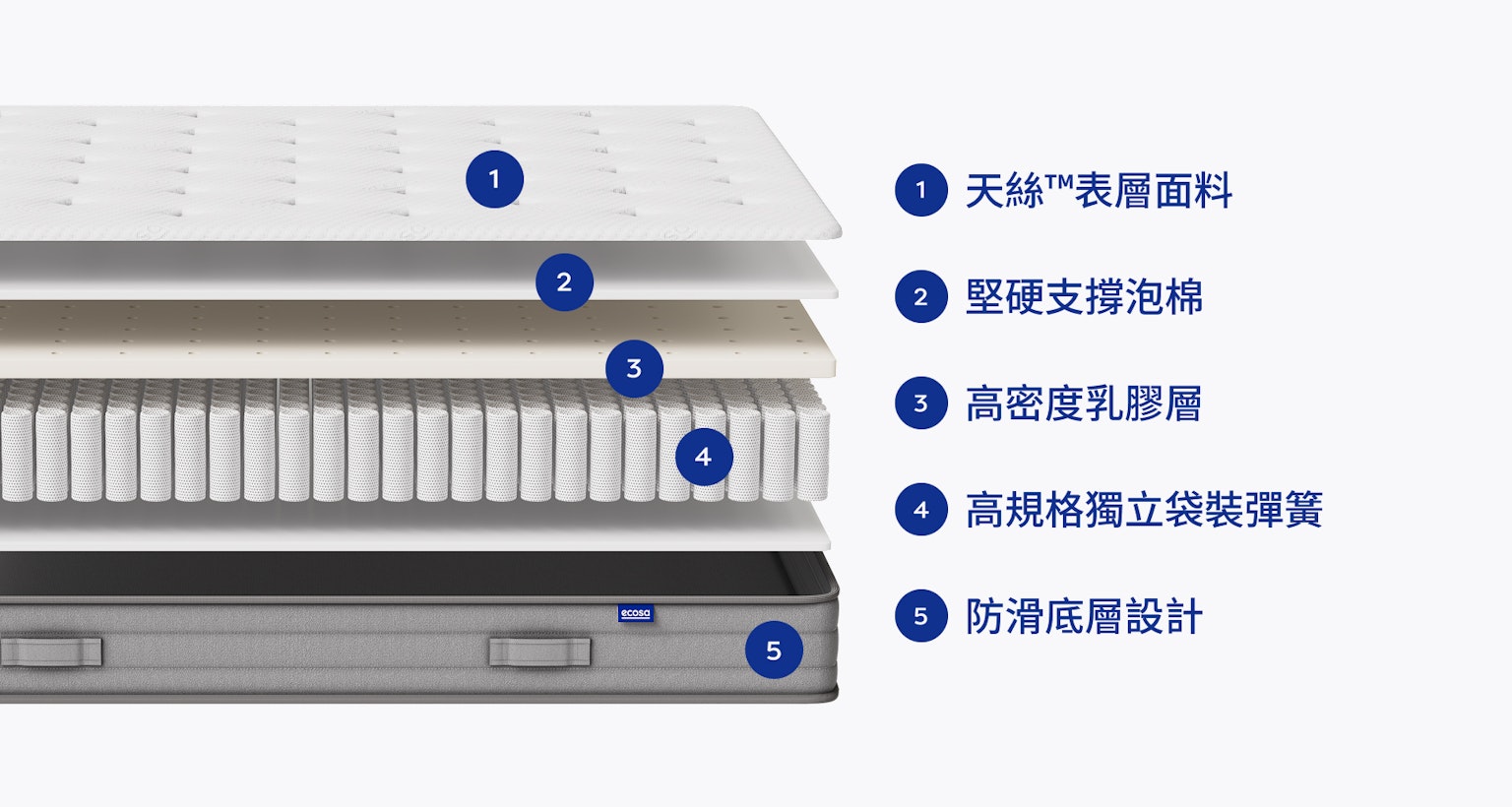 1
2
3
4
ecosa
5

1 天絲™表層面料

2 堅硬支撐泡棉

3 高密度乳膠層

4 高規格獨立袋裝彈簧

5 防滑底層設計