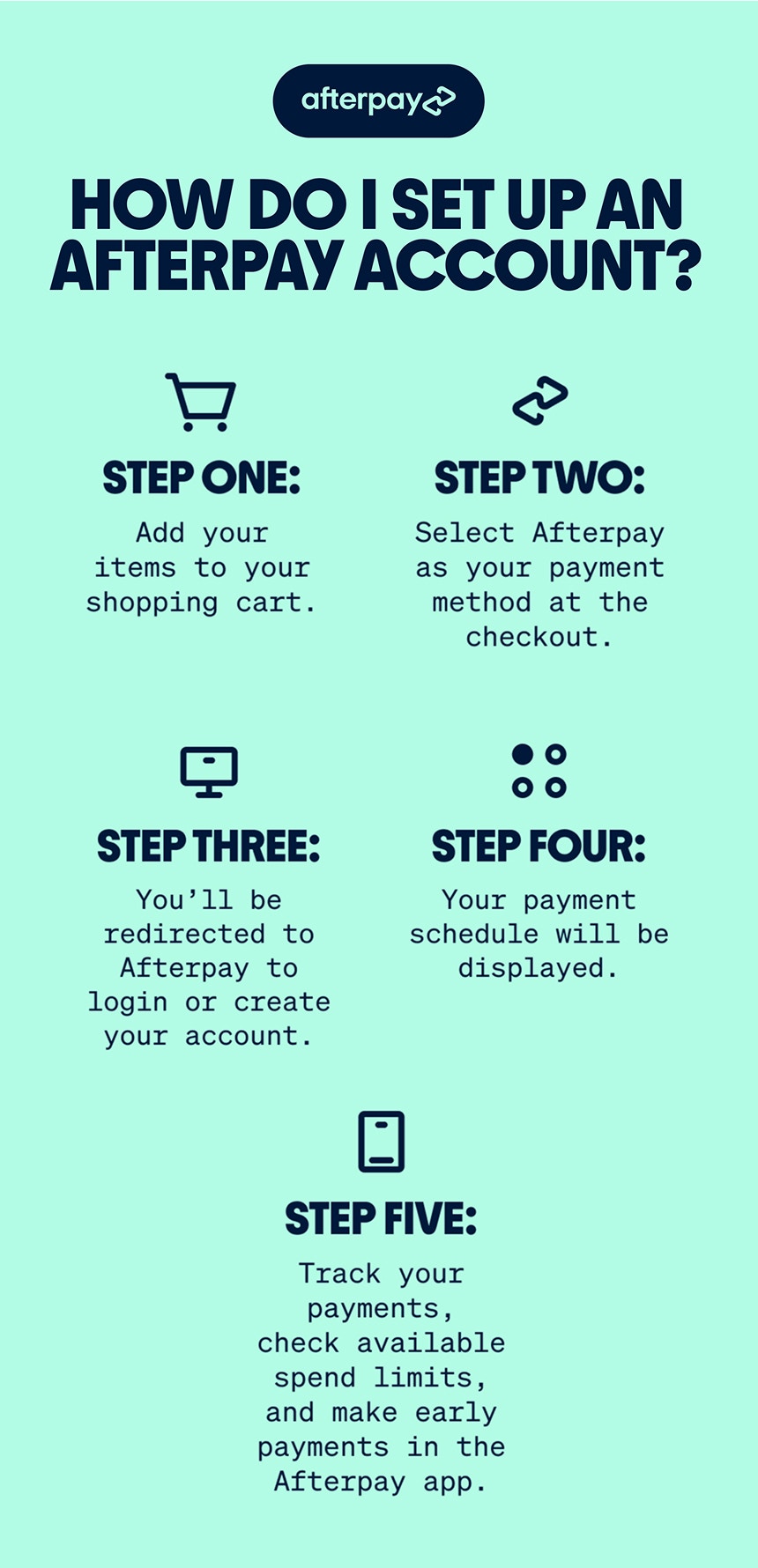 afterpay

HOW DO I SET UP AN AFTERPAY ACCOUNT?

STEP ONE:

Add your items to your shopping cart.

STEP TWO:

Select Afterpay as your payment method at the checkout.

STEP THREE:

You'll be redirected to Afterpay to login or create your account.

STEP FOUR:

Your payment schedule will be displayed.

STEP FIVE:

Track your payments, check available spend limits, and make early payments in the Afterpay app.